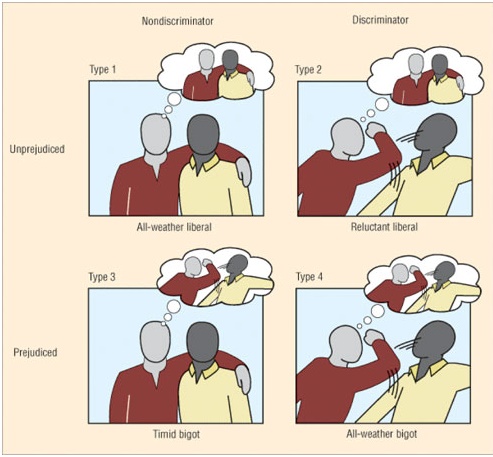 Nondiscriminator

Discriminator

Unprejudiced

Type 1

All-weather liberal

Type 2

Reluctant liberal

Prejudiced

Type 3

Timid bigot

Type 4

All-weather bigot